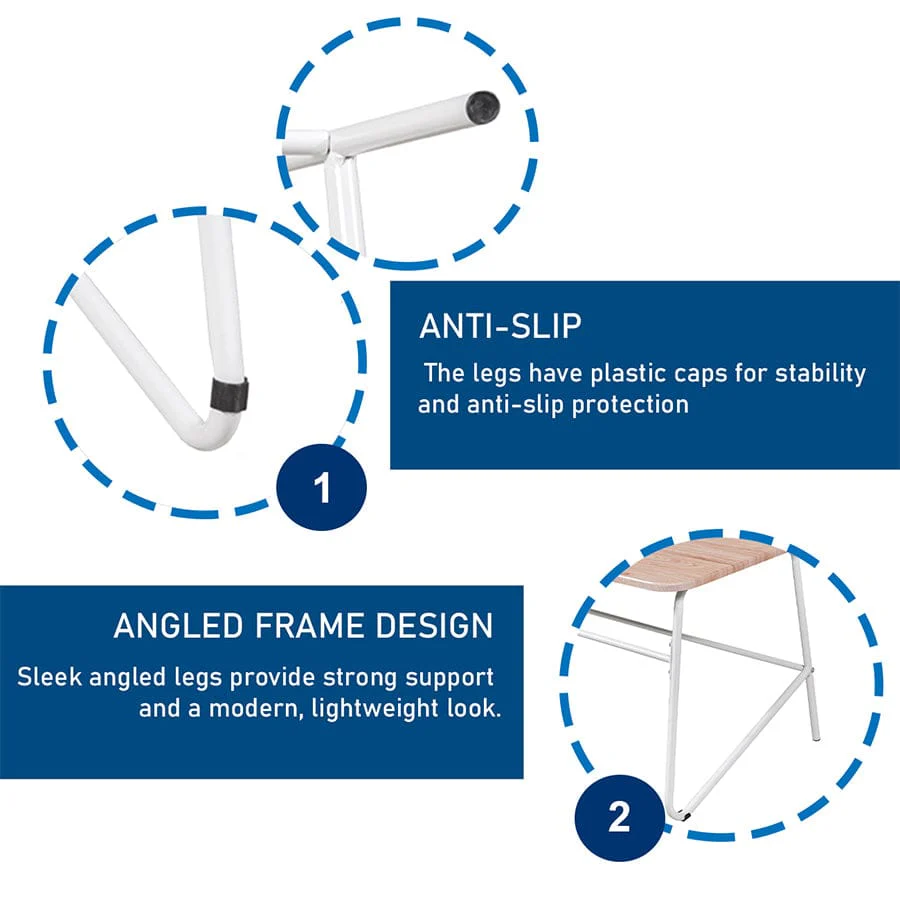 ANTI-SLIP

The legs have plastic caps for stability and anti-slip protection

1

ANGLED FRAME DESIGN

Sleek angled legs provide strong support and a modern, lightweight look.

2