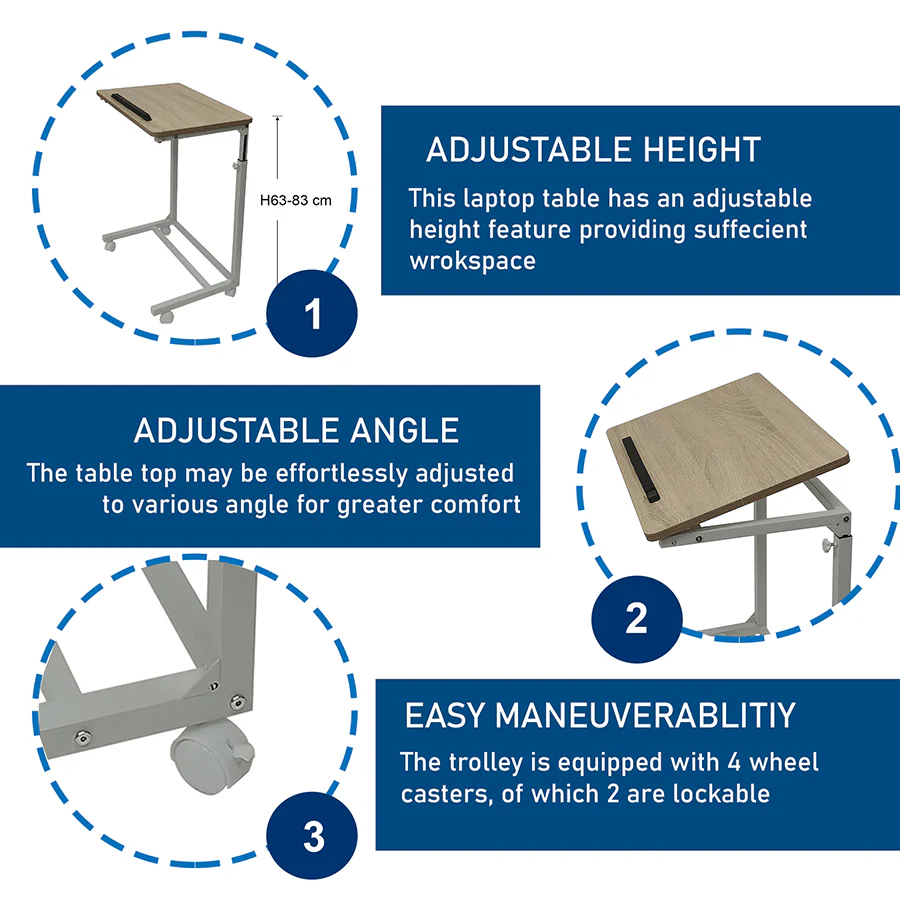 H63-83 cm

1

ADJUSTABLE HEIGHT

This laptop table has an adjustable height feature providing suffecient wrokspace

ADJUSTABLE ANGLE

The table top may be effortlessly adjusted to various angle for greater comfort

2

3

EASY MANEUVERABLITIY

The trolley is equipped with 4 wheel casters, of which 2 are lockable