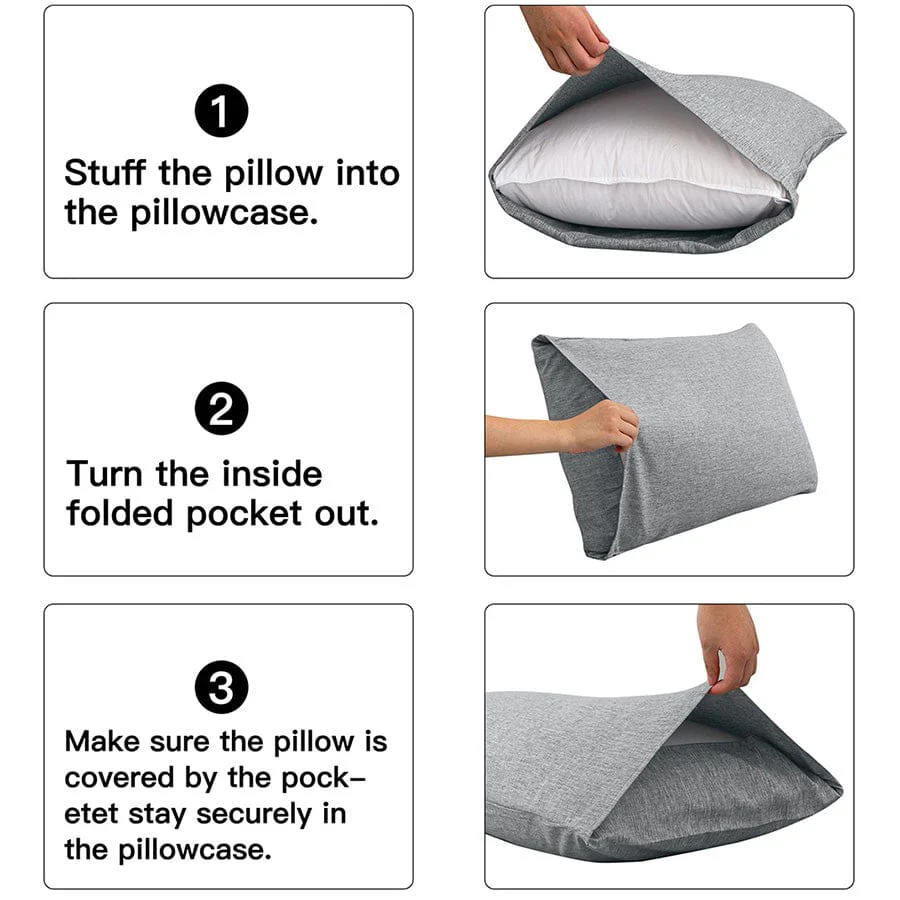 1

Stuff the pillow into the pillowcase.

2

Turn the inside folded pocket out.

3

Make sure the pillow is covered by the pocketet stay securely in the pillowcase.