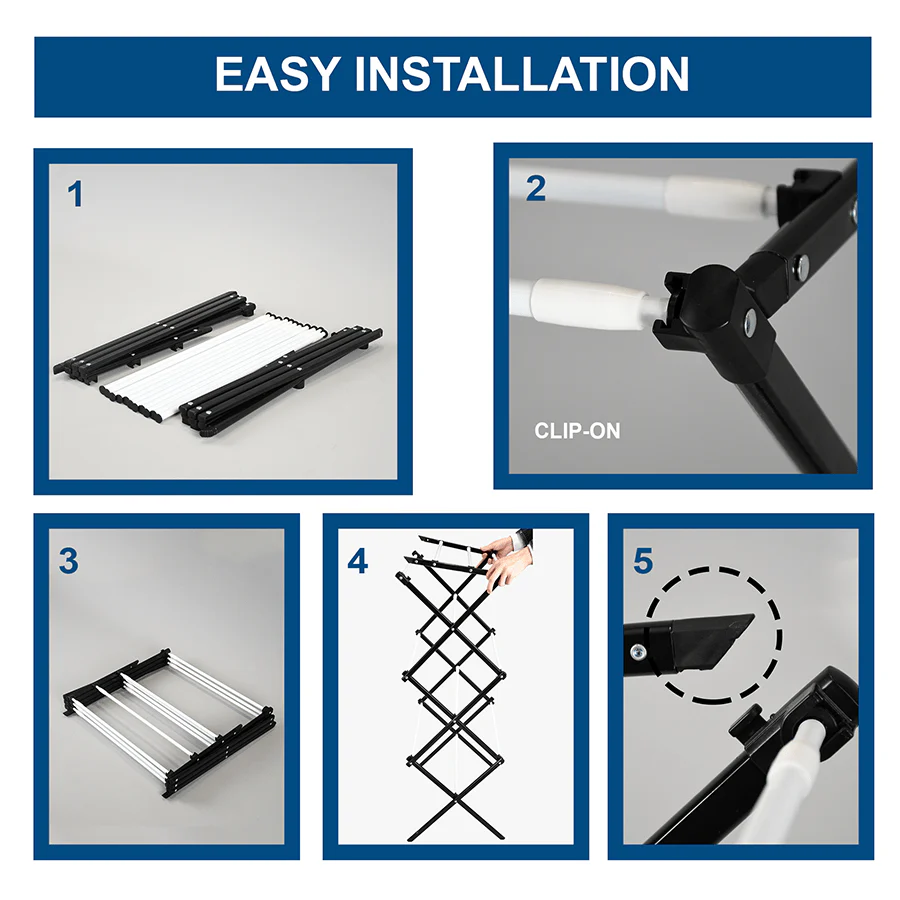 EASY INSTALLATION

1

2

CLIP-ON

3

4

5